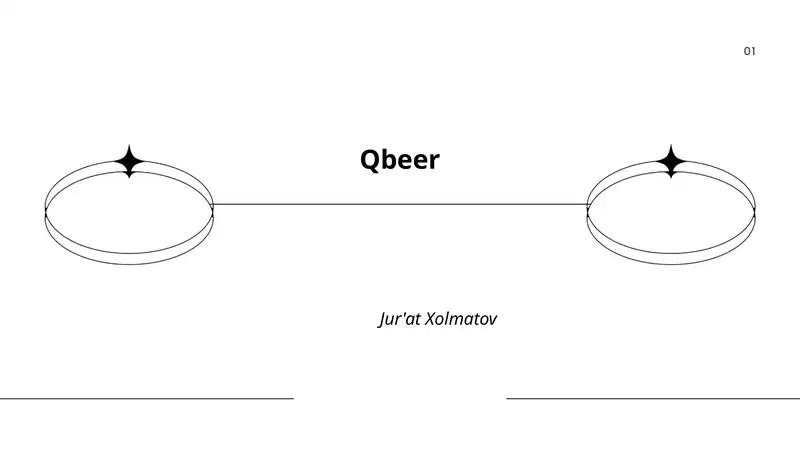 01

Qbeer

Jur'at Xolmatov